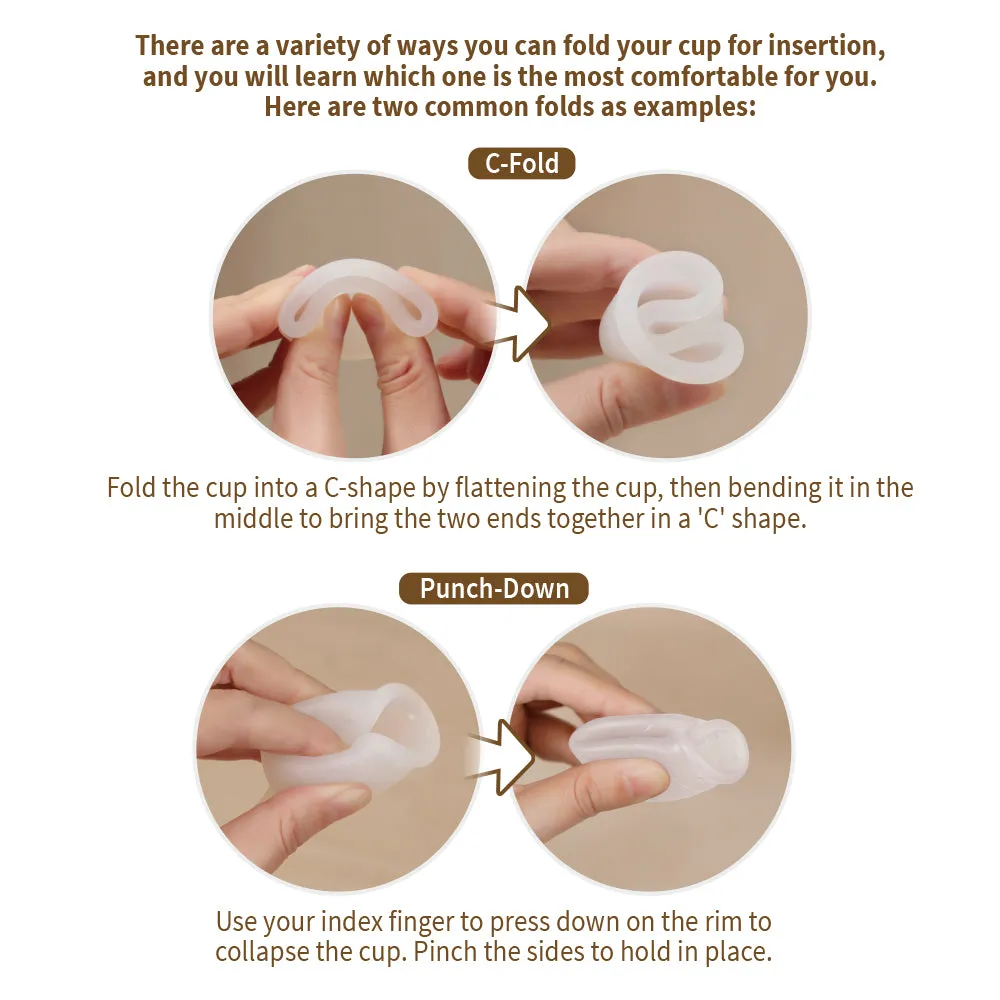 There are a variety of ways you can fold your cup for insertion, and you will learn which one is the most comfortable for you. Here are two common folds as examples:

C-Fold

Fold the cup into a C-shape by flattening the cup, then bending it in the middle to bring the two ends together in a 'C' shape.

Punch-Down

Use your index finger to press down on the rim to collapse the cup. Pinch the sides to hold in place.