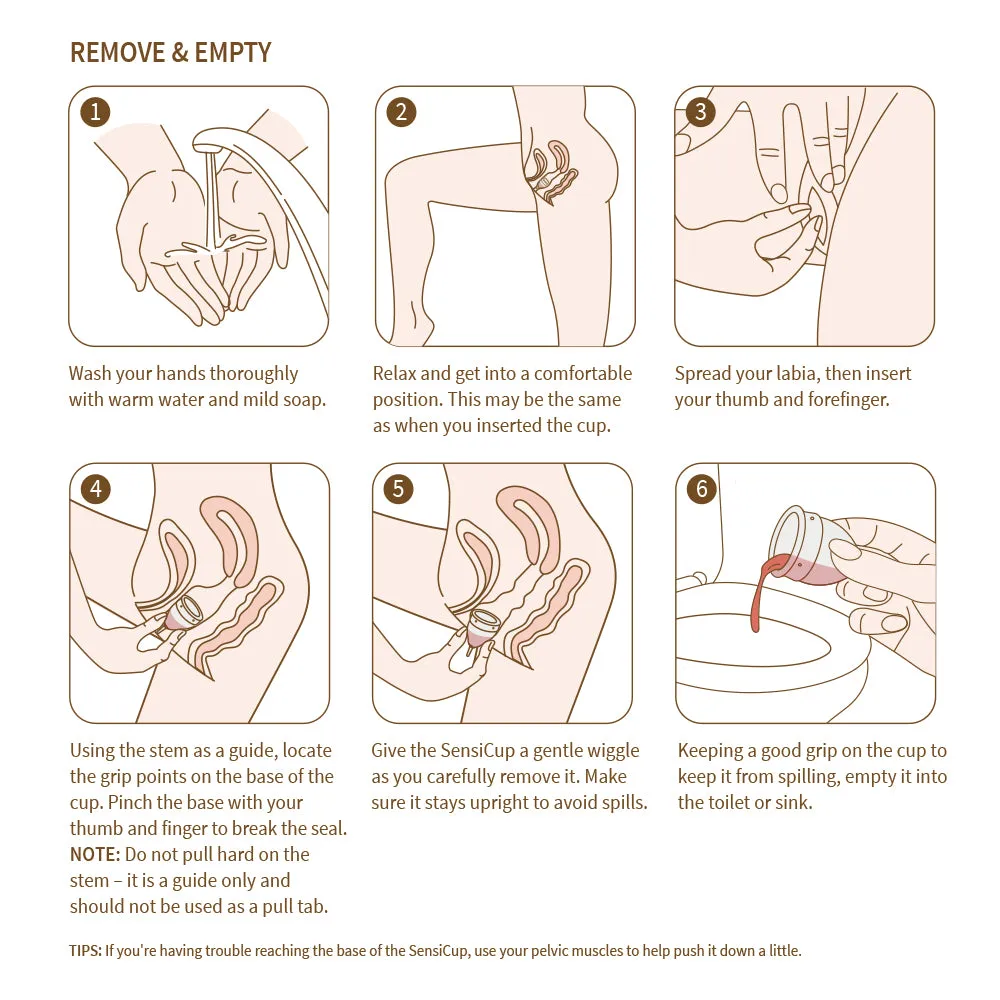 REMOVE & EMPTY

1

Wash your hands thoroughly with warm water and mild soap.

2

Relax and get into a comfortable position. This may be the same as when you inserted the cup.

3

Spread your labia, then insert your thumb and forefinger.

4

Using the stem as a guide, locate the grip points on the base of the cup. Pinch the base with your thumb and finger to break the seal. NOTE: Do not pull hard on the stem – it is a guide only and should not be used as a pull tab.

5

Give the SensiCup a gentle wiggle as you carefully remove it. Make sure it stays upright to avoid spills.

6

Keeping a good grip on the cup to keep it from spilling, empty it into the toilet or sink.

TIPS: If you're having trouble reaching the base of the SensiCup, use your pelvic muscles to help push it down a little.