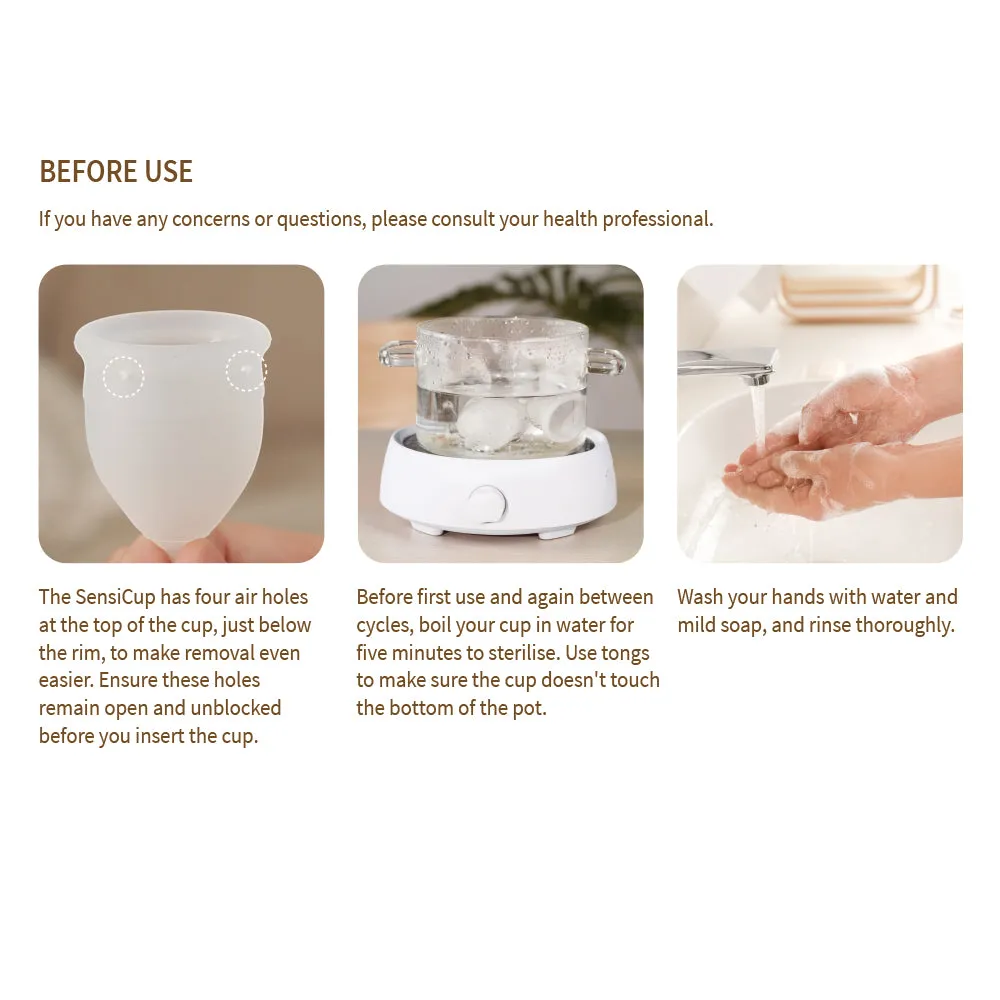 BEFORE USE

If you have any concerns or questions, please consult your health professional.

The SensiCup has four air holes at the top of the cup, just below the rim, to make removal even easier. Ensure these holes remain open and unblocked before you insert the cup.

Before first use and again between cycles, boil your cup in water for five minutes to sterilise. Use tongs to make sure the cup doesn't touch the bottom of the pot.

Wash your hands with water and mild soap, and rinse thoroughly.