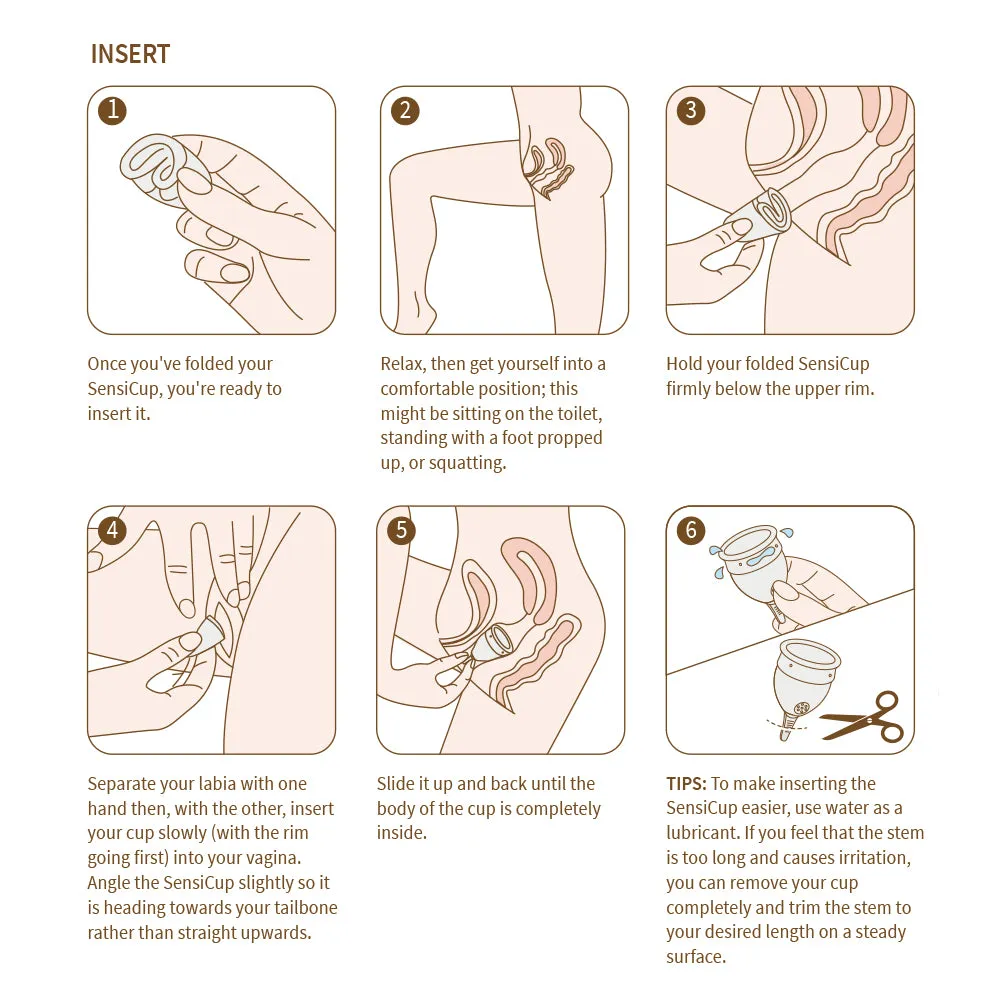 INSERT

1

Once you've folded your SensiCup, you're ready to insert it.

2

Relax, then get yourself into a comfortable position; this might be sitting on the toilet, standing with a foot propped up, or squatting.

3

Hold your folded SensiCup firmly below the upper rim.

4

Separate your labia with one hand then, with the other, insert your cup slowly (with the rim going first) into your vagina. Angle the SensiCup slightly so it is heading towards your tailbone rather than straight upwards.

5

Slide it up and back until the body of the cup is completely inside.

6

TIPS: To make inserting the SensiCup easier, use water as a lubricant. If you feel that the stem is too long and causes irritation, you can remove your cup completely and trim the stem to your desired length on a steady surface.